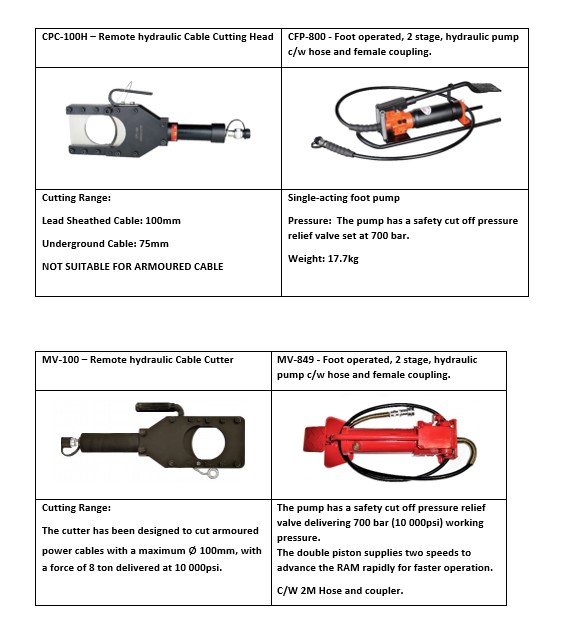 | CPC-100H – Remote hydraulic Cable Cutting Head | CFP-800 - Foot operated, 2 stage, hydraulic pump c/w hose and female coupling. |
|---|---|
| | |
| Cutting Range:<br><br>Lead Sheathed Cable: 100mm<br><br>Underground Cable: 75mm<br><br>NOT SUITABLE FOR ARMOURED CABLE | Single-acting foot pump<br><br>Pressure: The pump has a safety cut off pressure relief valve set at 700 bar.<br><br>Weight: 17.7kg |

| MV-100 – Remote hydraulic Cable Cutter | MV-849 - Foot operated, 2 stage, hydraulic pump c/w hose and female coupling. |
|---|---|
| | |
| Cutting Range:<br><br>The cutter has been designed to cut armoured power cables with a maximum Ø 100mm, with a force of 8 ton delivered at 10 000psi. | The pump has a safety cut off pressure relief valve delivering 700 bar (10 000psi) working pressure.<br>The double piston supplies two speeds to advance the RAM rapidly for faster operation.<br><br>C/W 2M Hose and coupler. |